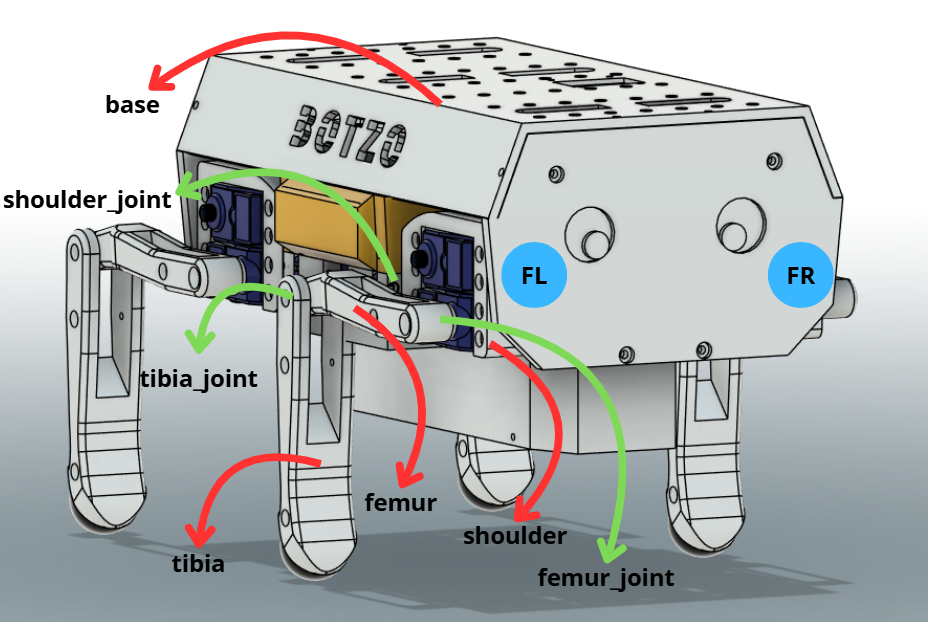 base

BOTZO

shoulder_joint

FL

FR

tibia_joint

femur

shoulder

tibia

femur_joint